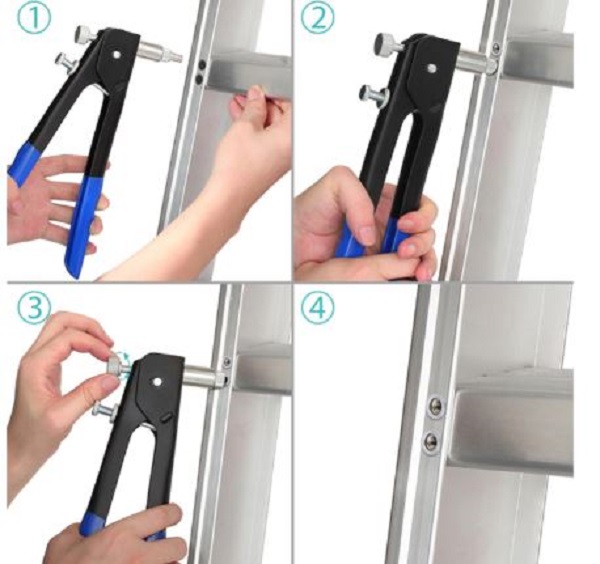 ①

②

③

④